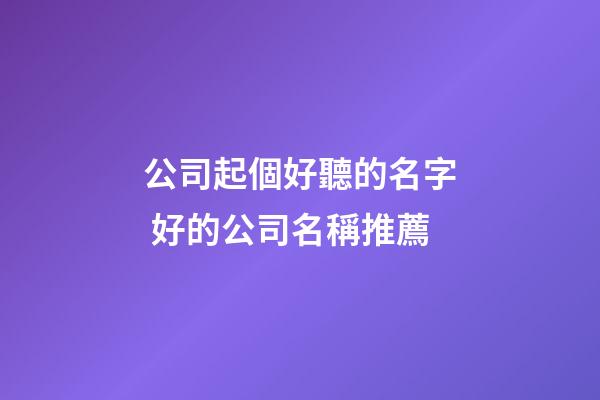 公司起個好聽的名字
好的公司名稱推薦